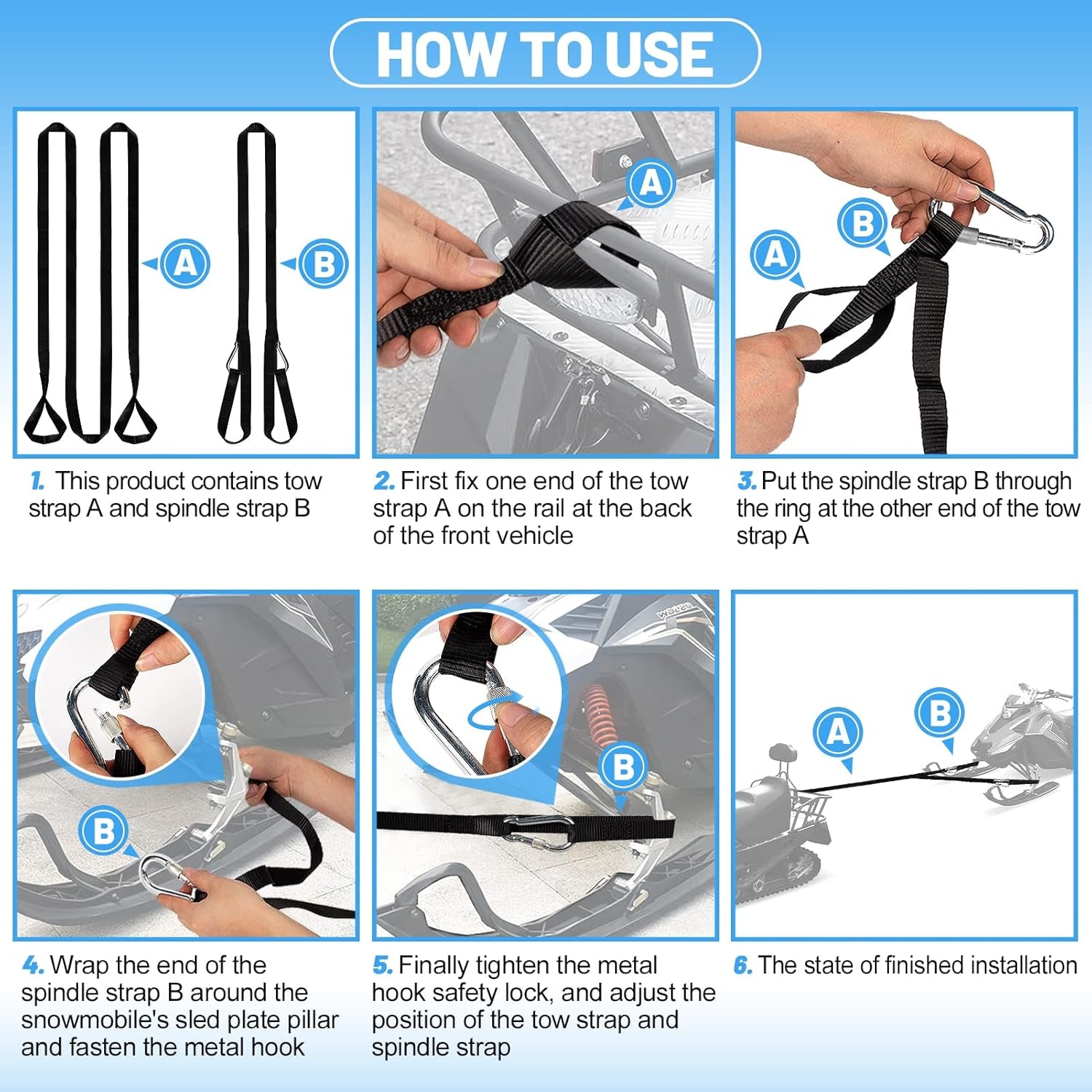 HOW TO USE

A

B

1. This product contains tow strap A and spindle strap B

A

2. First fix one end of the tow strap A on the rail at the back of the front vehicle

A

B

3. Put the spindle strap B through the ring at the other end of the tow strap A

B

4. Wrap the end of the spindle strap B around the snowmobile's sled plate pillar and fasten the metal hook

B

5. Finally tighten the metal hook safety lock, and adjust the position of the tow strap and spindle strap

A

B

6. The state of finished installation